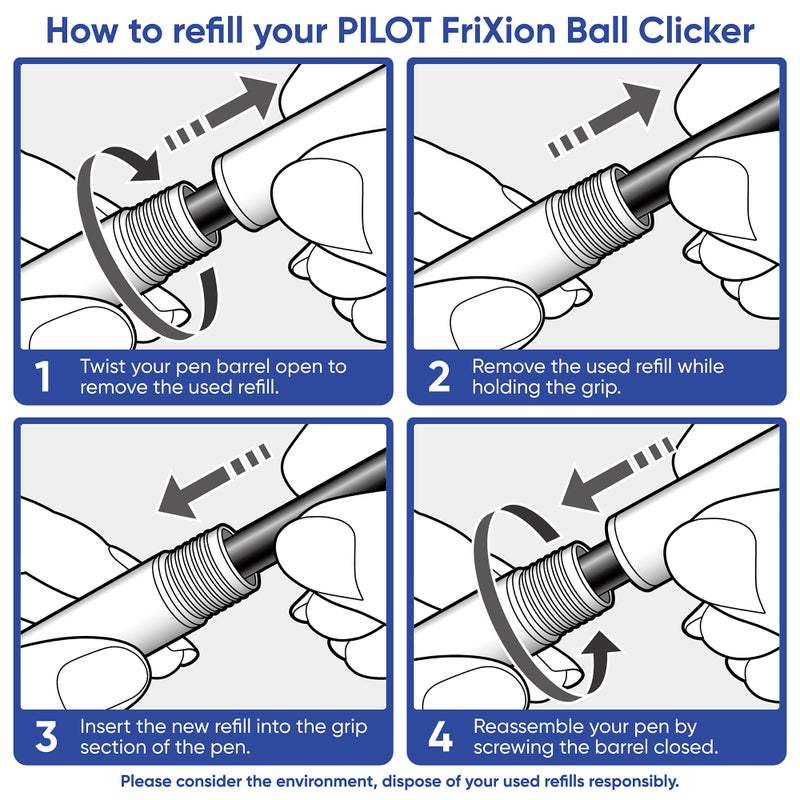 How to refill your PILOT FriXion Ball Clicker

1 Twist your pen barrel open to remove the used refill.

2 Remove the used refill while holding the grip.

3 Insert the new refill into the grip section of the pen.

4 Reassemble your pen by screwing the barrel closed.

Please consider the environment, dispose of your used refills responsibly.